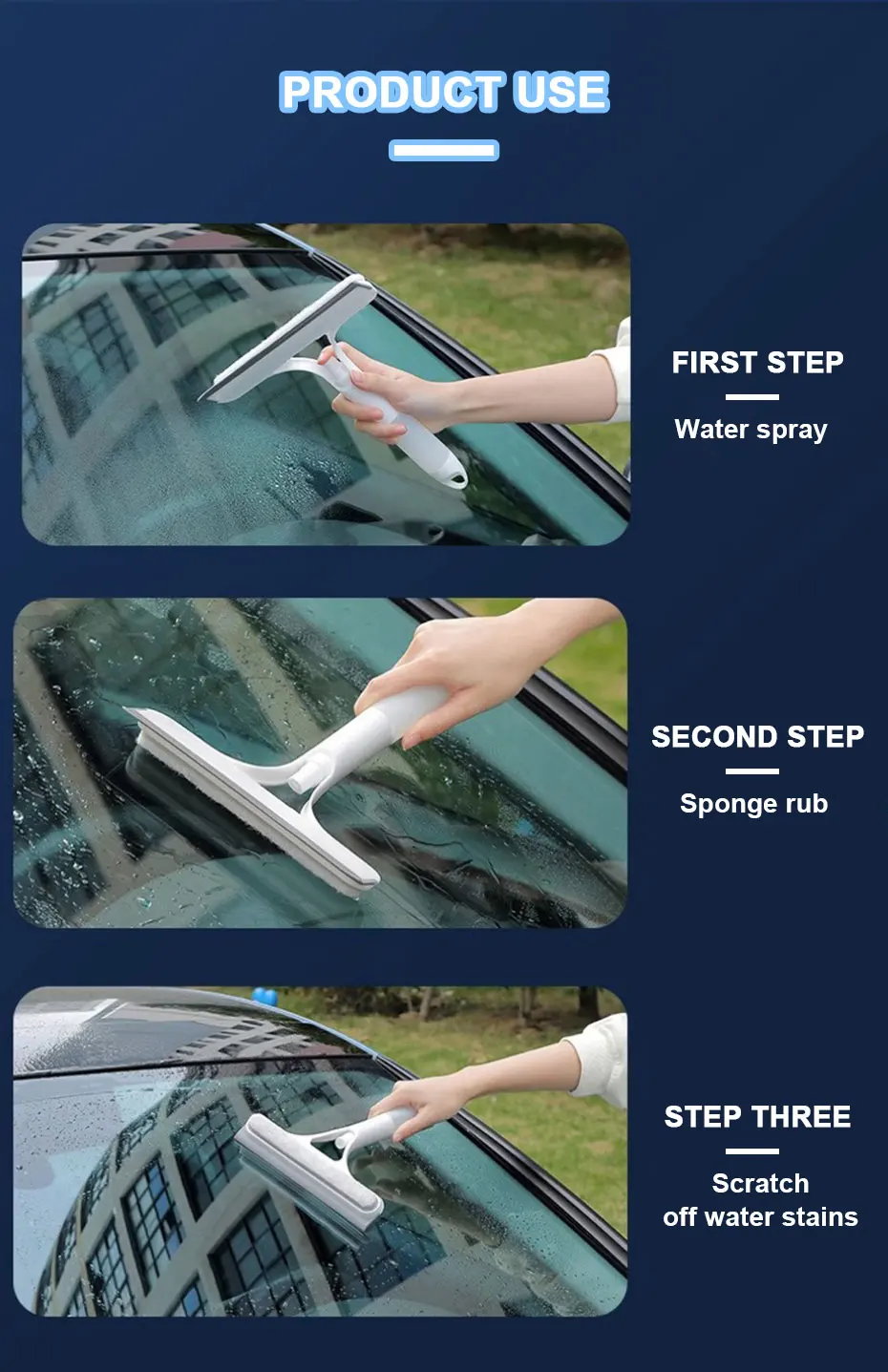 PRODUCT USE

FIRST STEP

Water spray

SECOND STEP

Sponge rub

STEP THREE

Scratch off water stains